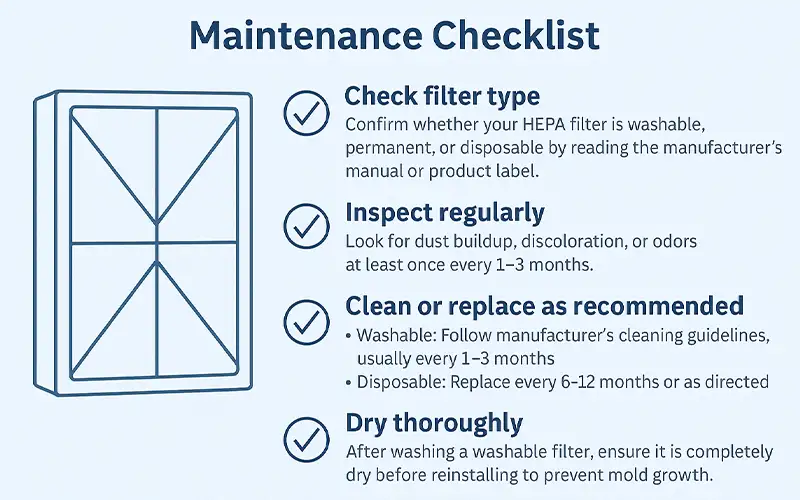 Maintenance Checklist

Check filter type
Confirm whether your HEPA filter is washable, permanent, or disposable by reading the manufacturer's manual or product label.

Inspect regularly
Look for dust buildup, discoloration, or odors at least once every 1–3 months.

Clean or replace as recommended
• Washable: Follow manufacturer's cleaning guidelines, usually every 1–3 months
• Disposable: Replace every 6–12 months or as directed

Dry thoroughly
After washing a washable filter, ensure it is completely dry before reinstalling to prevent mold growth.