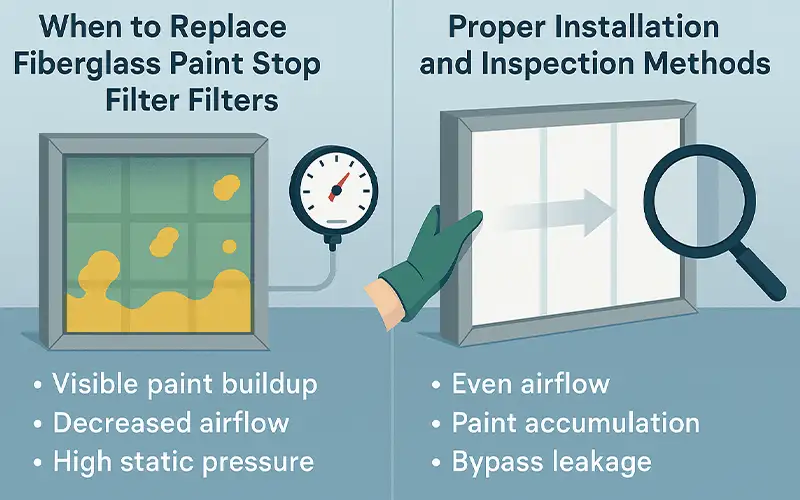 When to Replace Fiberglass Paint Stop Filter Filters

• Visible paint buildup
• Decreased airflow
• High static pressure

Proper Installation and Inspection Methods

• Even airflow
• Paint accumulation
• Bypass leakage